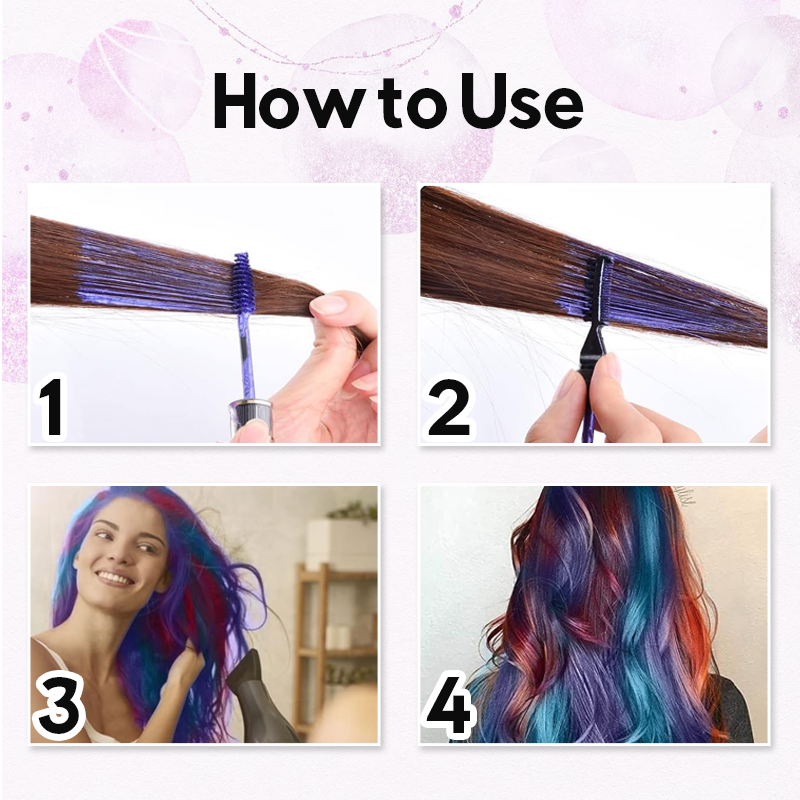 How to Use

1

2

3

4